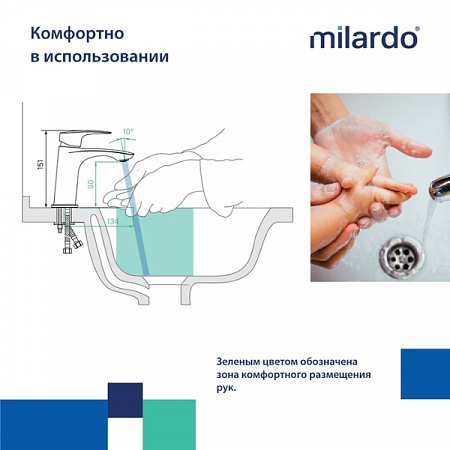 Комфортно в использовании

milardo®

10°

151

90

134

Зеленым цветом обозначена зона комфортного размещения рук.