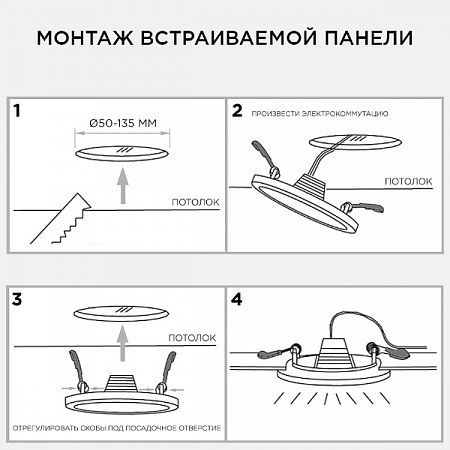 МОНТАЖ ВСТРАИВАЕМОЙ ПАНЕЛИ

1

Ø50-135 ММ

ПОТОЛОК

2

ПРОИЗВЕСТИ ЭЛЕКТРОКОММУТАЦИЮ

ПОТОЛОК

3

ПОТОЛОК

ОТРЕГУЛИРОВАТЬ СКОБЫ ПОД ПОСАДОЧНОЕ ОТВЕРСТИЕ

4