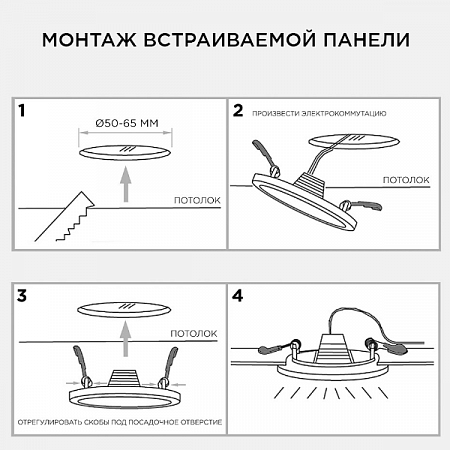 МОНТАЖ ВСТРАИВАЕМОЙ ПАНЕЛИ

1

Ø50-65 ММ

ПОТОЛОК

2

ПРОИЗВЕСТИ ЭЛЕКТРОКОММУТАЦИЮ

ПОТОЛОК

3

ПОТОЛОК

ОТРЕГУЛИРОВАТЬ СКОБЫ ПОД ПОСАДОЧНОЕ ОТВЕРСТИЕ

4