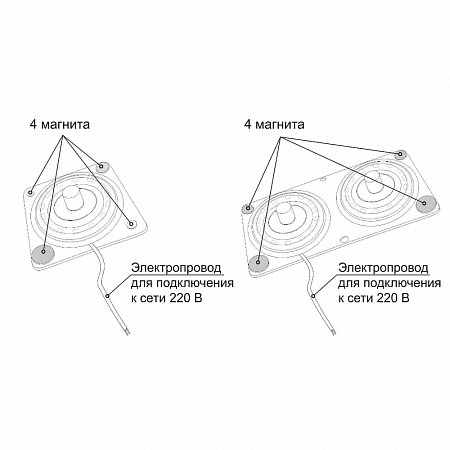 4 магнита

Электропровод для подключения к сети 220 В

4 магнита

Электропровод для подключения к сети 220 В