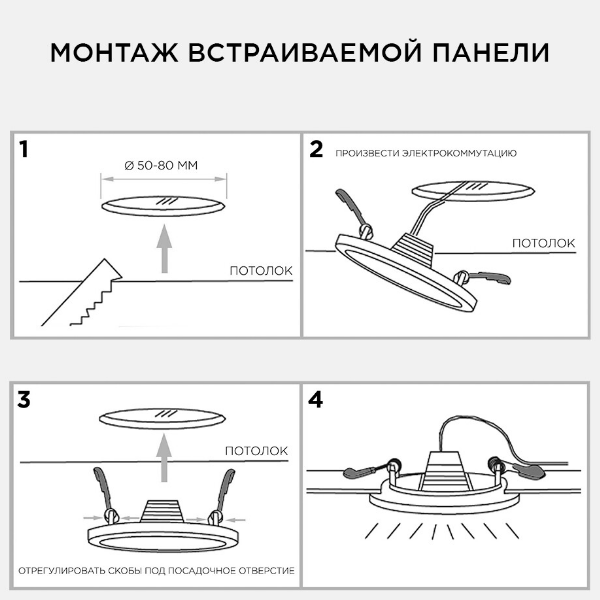 МОНТАЖ ВСТРАИВАЕМОЙ ПАНЕЛИ

1

Ø 50-80 ММ

ПОТОЛОК

2

ПРОИЗВЕСТИ ЭЛЕКТРОКОММУТАЦИЮ

ПОТОЛОК

3

ПОТОЛОК

ОТРЕГУЛИРОВАТЬ СКОБЫ ПОД ПОСАДОЧНОЕ ОТВЕРСТИЕ

4