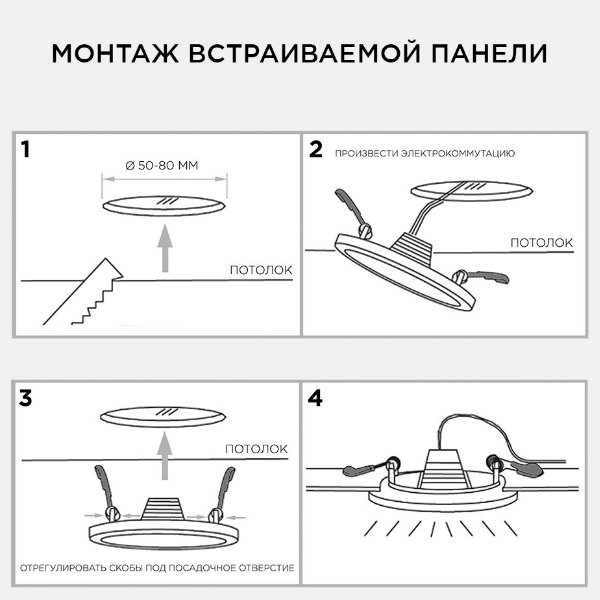 МОНТАЖ ВСТРАИВАЕМОЙ ПАНЕЛИ

1

Ø 50-80 ММ

ПОТОЛОК

2

ПРОИЗВЕСТИ ЭЛЕКТРОКОММУТАЦИЮ

ПОТОЛОК

3

ПОТОЛОК

ОТРЕГУЛИРОВАТЬ СКОБЫ ПОД ПОСАДОЧНОЕ ОТВЕРСТИЕ

4