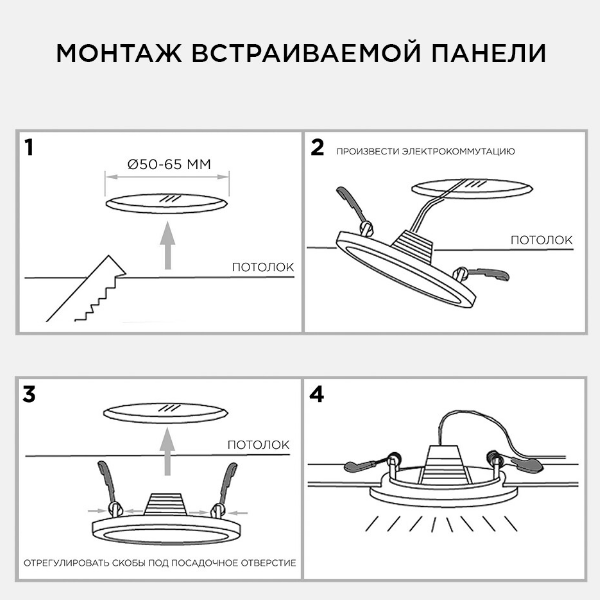 МОНТАЖ ВСТРАИВАЕМОЙ ПАНЕЛИ

1

Ø50-65 ММ

ПОТОЛОК

2

ПРОИЗВЕСТИ ЭЛЕКТРОКОММУТАЦИЮ

ПОТОЛОК

3

ПОТОЛОК

ОТРЕГУЛИРОВАТЬ СКОБЫ ПОД ПОСАДОЧНОЕ ОТВЕРСТИЕ

4