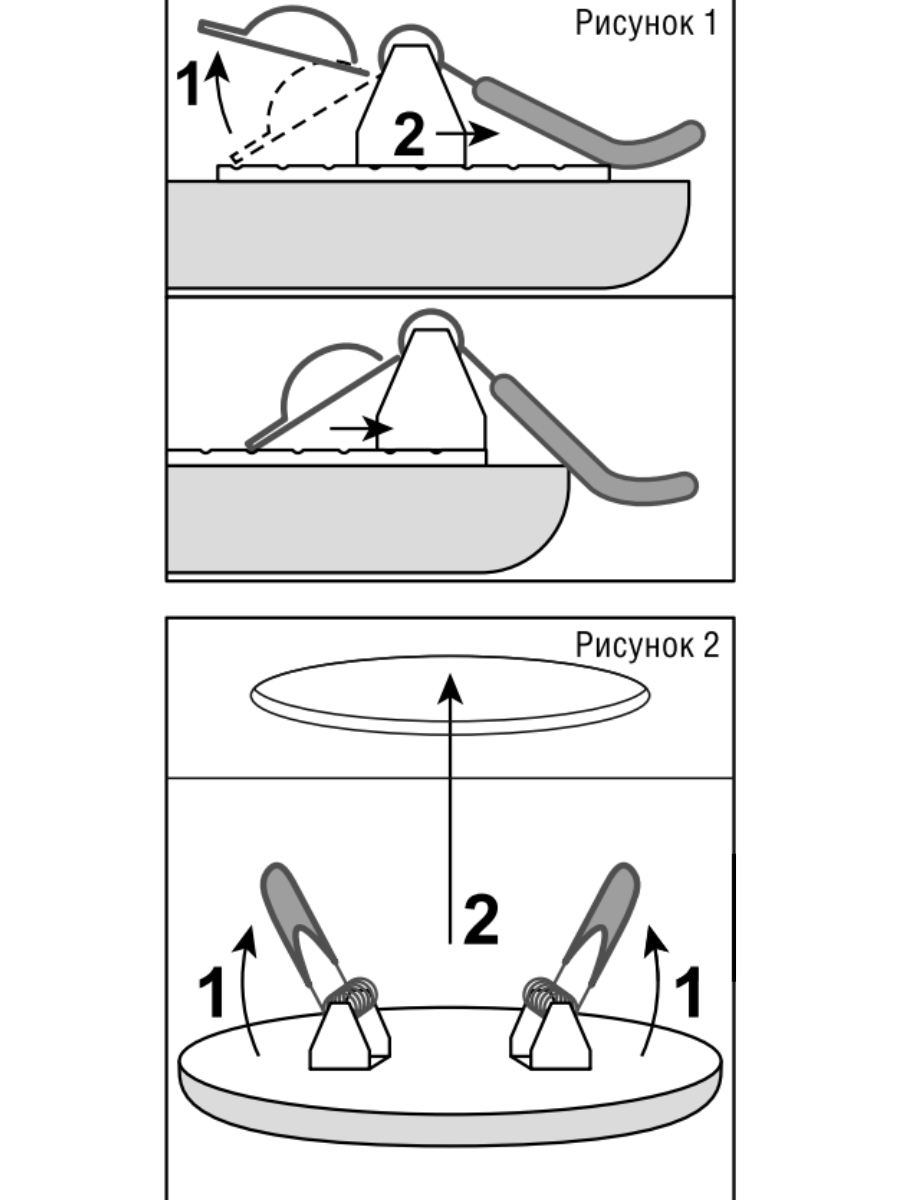 Рисунок 1

1

2

Рисунок 2

2

1

1